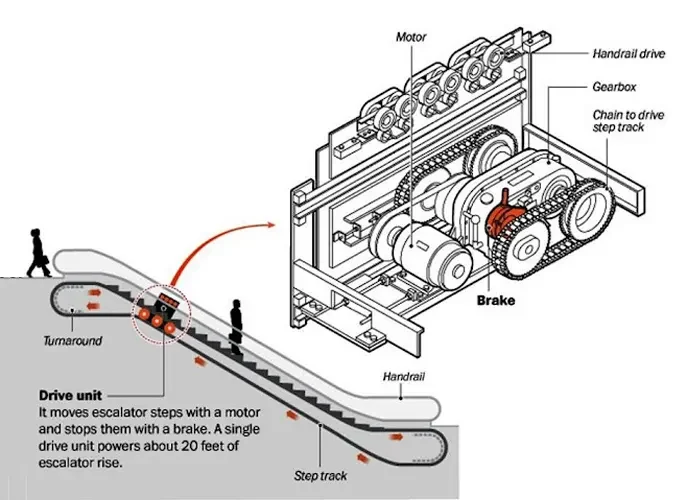 Motor

Handrail drive

Gearbox

Chain to drive step track

Brake

Turnaround

Handrail

Drive unit

It moves escalator steps with a motor and stops them with a brake. A single drive unit powers about 20 feet of escalator rise.

Step track